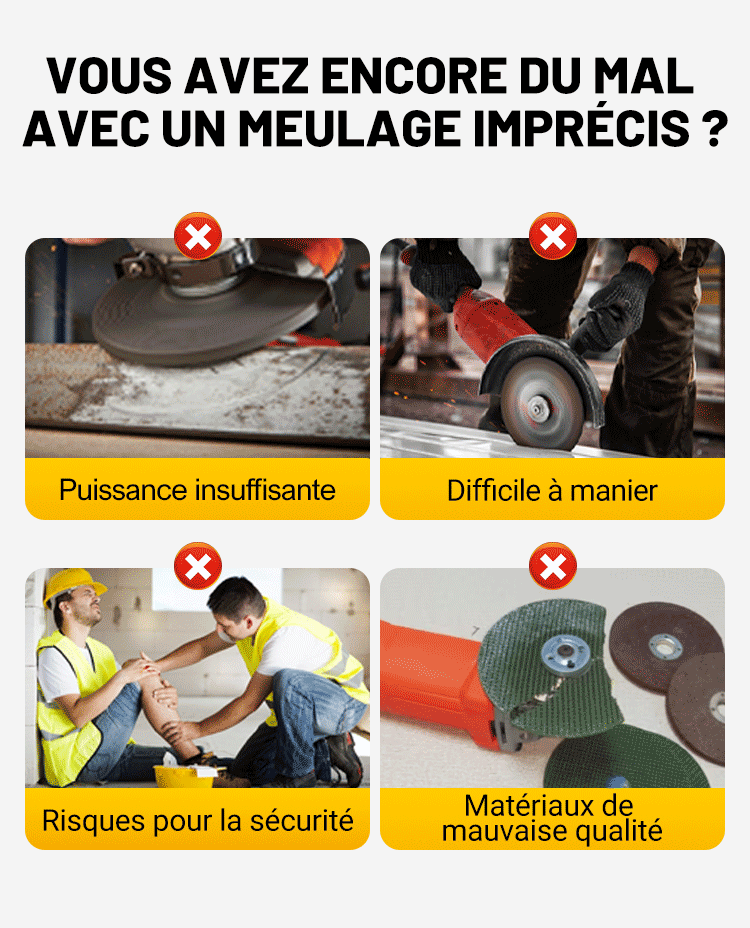 VOUS AVEZ ENCORE DU MAL AVEC UN MEULAGE IMPRÉCIS ?

Puissance insuffisante

Difficile à manier

Risques pour la sécurité

Matériaux de mauvaise qualité