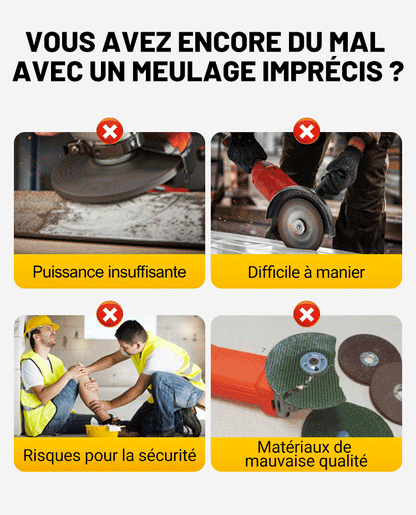 VOUS AVEZ ENCORE DU MAL AVEC UN MEULAGE IMPRÉCIS ?

Puissance insuffisante

Difficile à manier

Risques pour la sécurité

Matériaux de mauvaise qualité