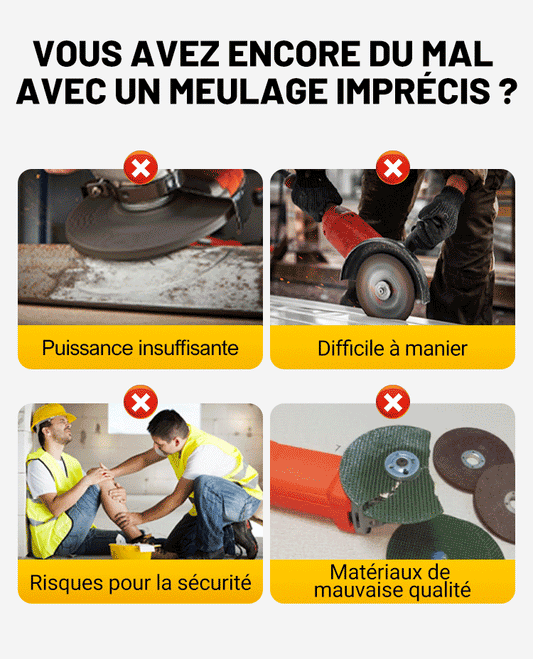 VOUS AVEZ ENCORE DU MAL AVEC UN MEULAGE IMPRÉCIS ?

Puissance insuffisante

Difficile à manier

Risques pour la sécurité

Matériaux de mauvaise qualité