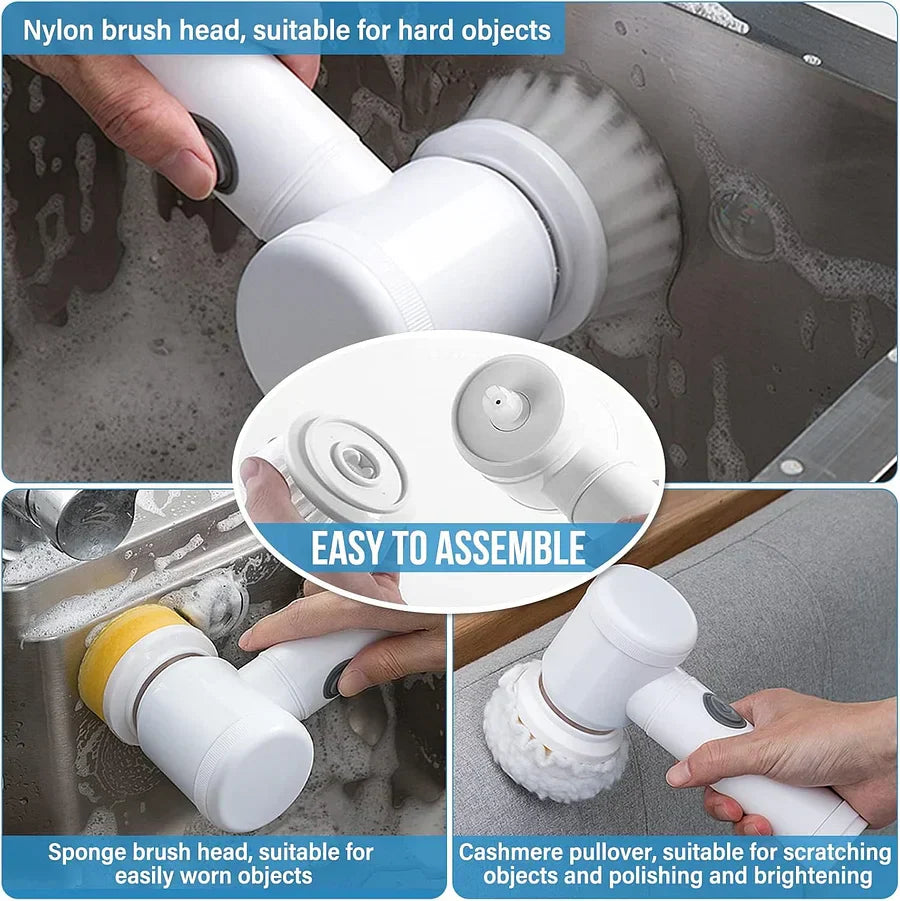 Nylon brush head, suitable for hard objects

EASY TO ASSEMBLE

Sponge brush head, suitable for easily worn objects

Cashmere pullover, suitable for scratching objects and polishing and brightening