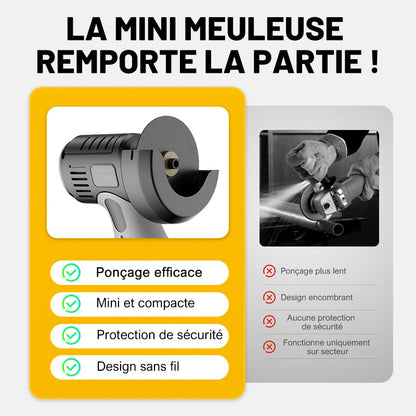 LA MINI MEULEUSE REMPORTE LA PARTIE !

Ponçage efficace

Mini et compacte

Protection de sécurité

Design sans fil

Ponçage plus lent

Design encombrant

Aucune protection de sécurité

Fonctionne uniquement sur secteur